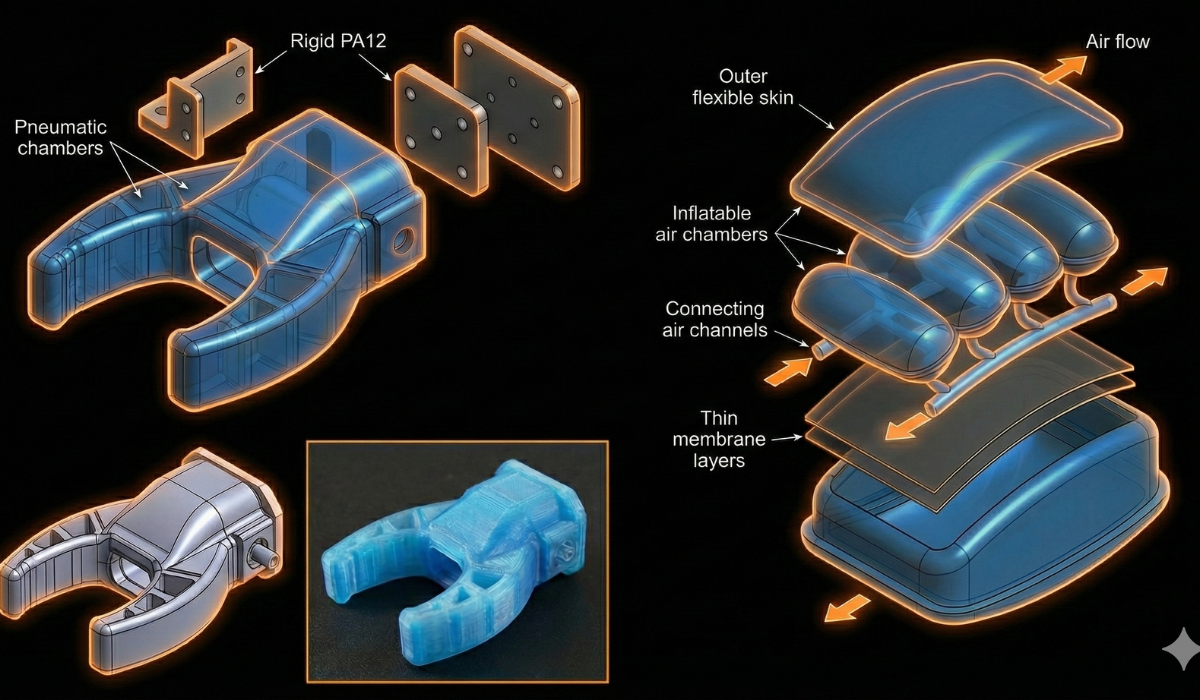 Rigid PA12

Pneumatic chambers

Air flow

Outer flexible skin

Inflatable air chambers

Connecting air channels

Thin membrane layers