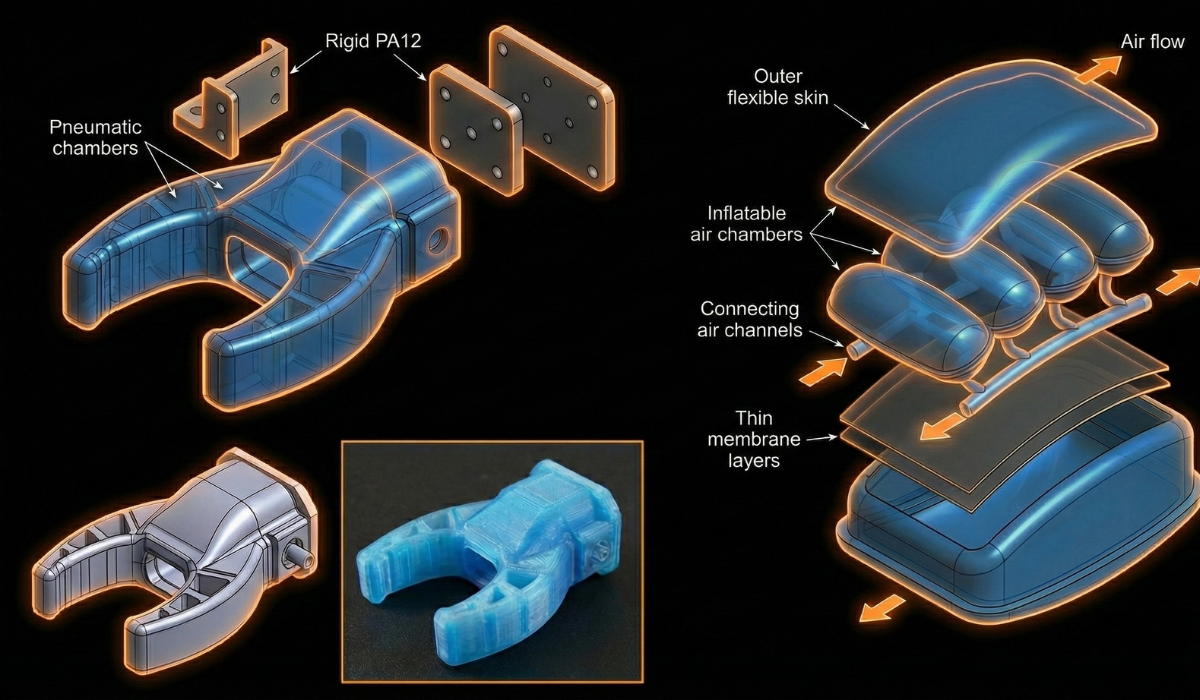 Rigid PA12

Pneumatic chambers

Outer flexible skin

Air flow

Inflatable air chambers

Connecting air channels

Thin membrane layers